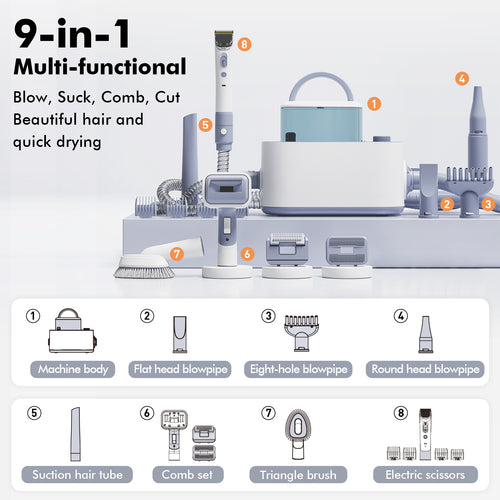 9-in-1
Multi-functional

Blow, Suck, Comb, Cut
Beautiful hair and quick drying

8
4
1
5
2
3
7
6

① Machine body
② Flat head blowpipe
③ Eight-hole blowpipe
④ Round head blowpipe

⑤ Suction hair tube
⑥ Comb set
⑦ Triangle brush
⑧ Electric scissors